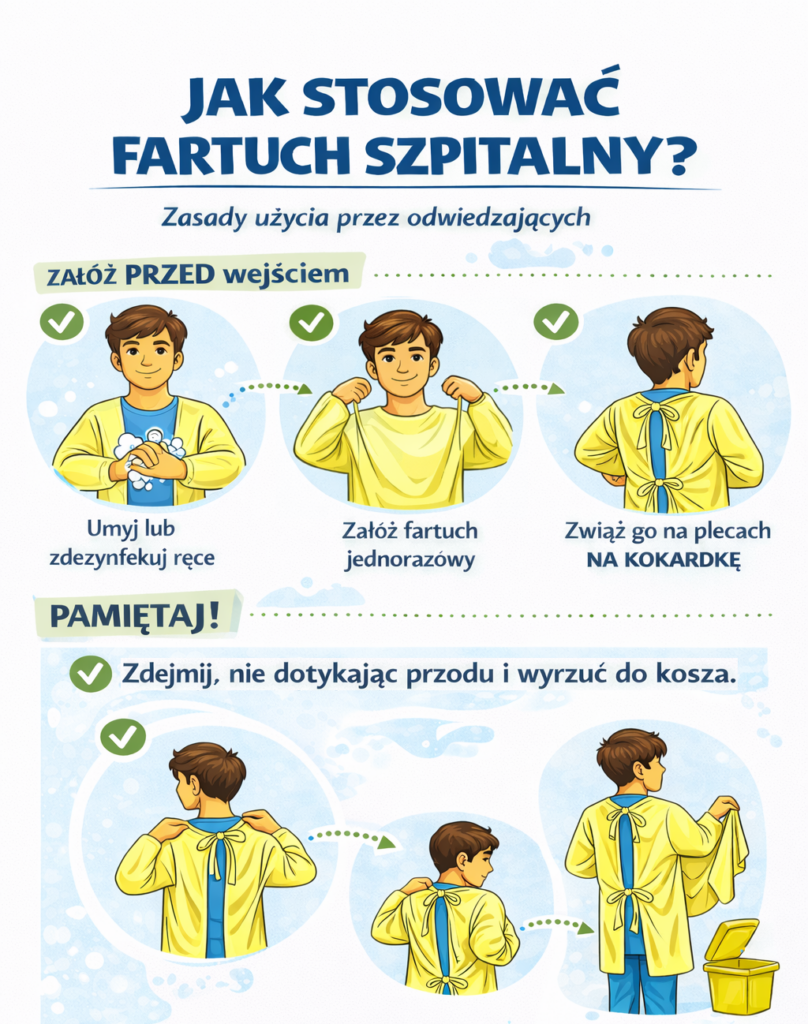 JAK STOSOWAĆ FARTUCH SZPITALNY?

Zasady użycia przez odwiedzających

ZAŁÓŻ PRZED wejściem

Umyj lub zdezynfekuj ręce

Załóż fartuch jednorazówy

Zwiąż go na plecach NA KOKARDKĘ

PAMIĘTAJ!

Zdejmij, nie dotykając przodu i wyrzuć do kosza.